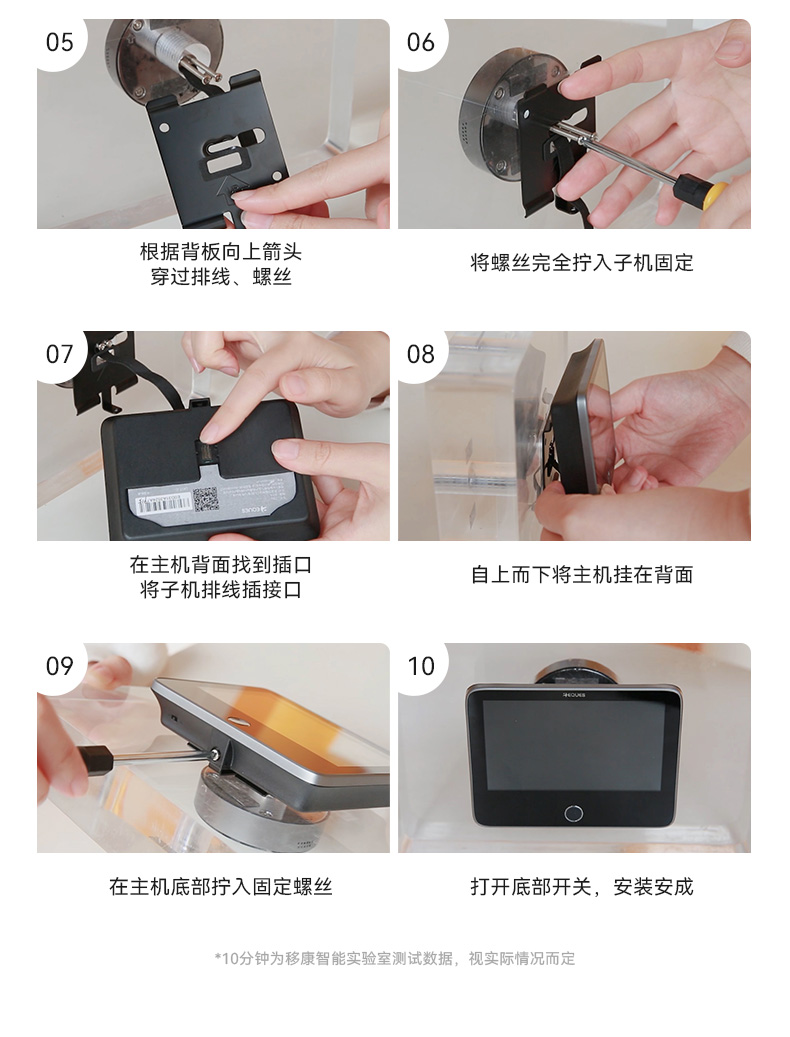 05

根据背板向上箭头
穿过排线、螺丝

06

将螺丝完全拧入子机固定

07

在主机背面找到插口
将子机排线插接口

08

自上而下将主机挂在背面

09

在主机底部拧入固定螺丝

10

打开底部开关，安装安成

*10分钟为移康智能实验室测试数据，视实际情况而定